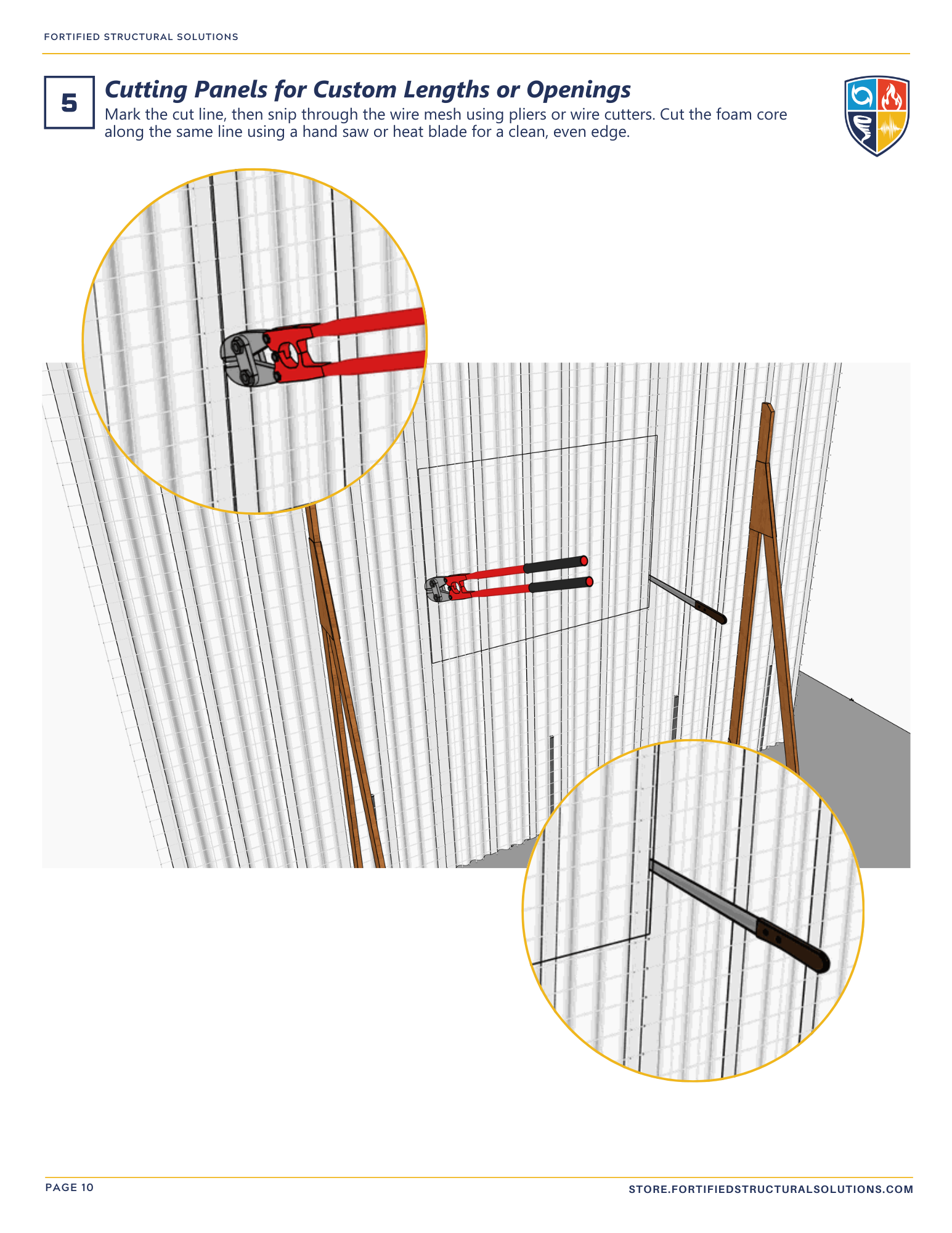 FORTIFIED STRUCTURAL SOLUTIONS

5

Cutting Panels for Custom Lengths or Openings

Mark the cut line, then snip through the wire mesh using pliers or wire cutters. Cut the foam core along the same line using a hand saw or heat blade for a clean, even edge.

PAGE 10

STORE.FORTIFIEDSTRUCTURALSOLUTIONS.COM