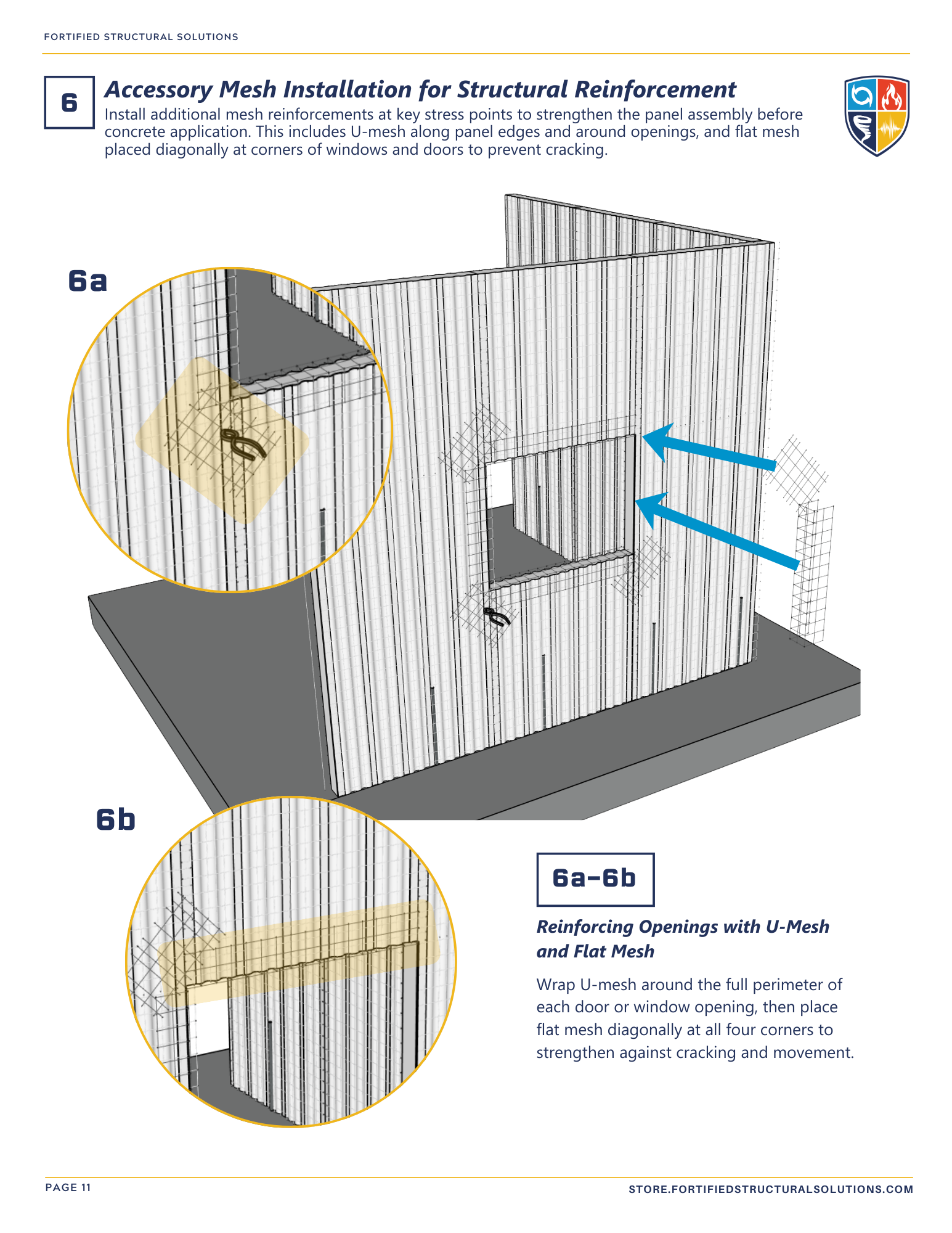 FORTIFIED STRUCTURAL SOLUTIONS

6

Accessory Mesh Installation for Structural Reinforcement

Install additional mesh reinforcements at key stress points to strengthen the panel assembly before concrete application. This includes U-mesh along panel edges and around openings, and flat mesh placed diagonally at corners of windows and doors to prevent cracking.

6a

6b

6a-6b

Reinforcing Openings with U-Mesh and Flat Mesh

Wrap U-mesh around the full perimeter of each door or window opening, then place flat mesh diagonally at all four corners to strengthen against cracking and movement.

PAGE 11

STORE.FORTIFIEDSTRUCTURALSOLUTIONS.COM